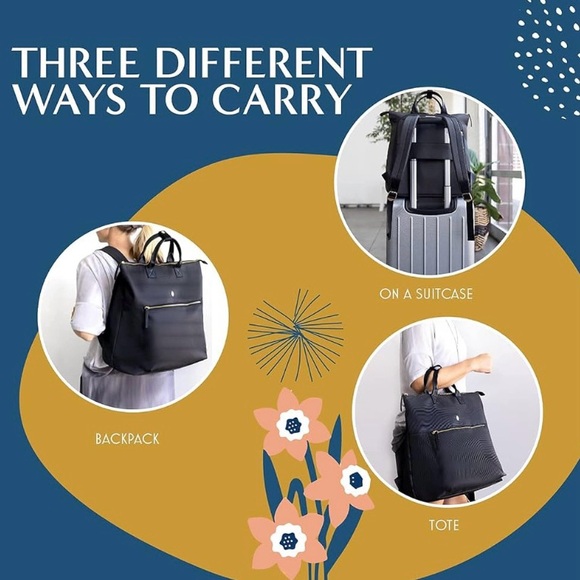 THREE DIFFERENT WAYS TO CARRY

ON A SUITCASE

BACKPACK

TOTE